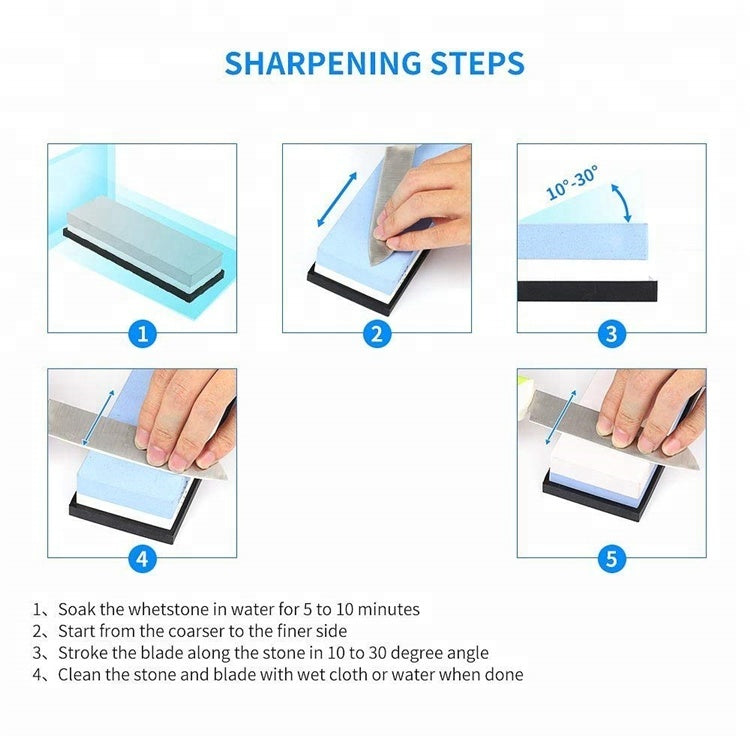 SHARPENING STEPS

1

2

10°-30°

3

4

5

1、Soak the whetstone in water for 5 to 10 minutes
2、Start from the coarser to the finer side
3、Stroke the blade along the stone in 10 to 30 degree angle
4、Clean the stone and blade with wet cloth or water when done